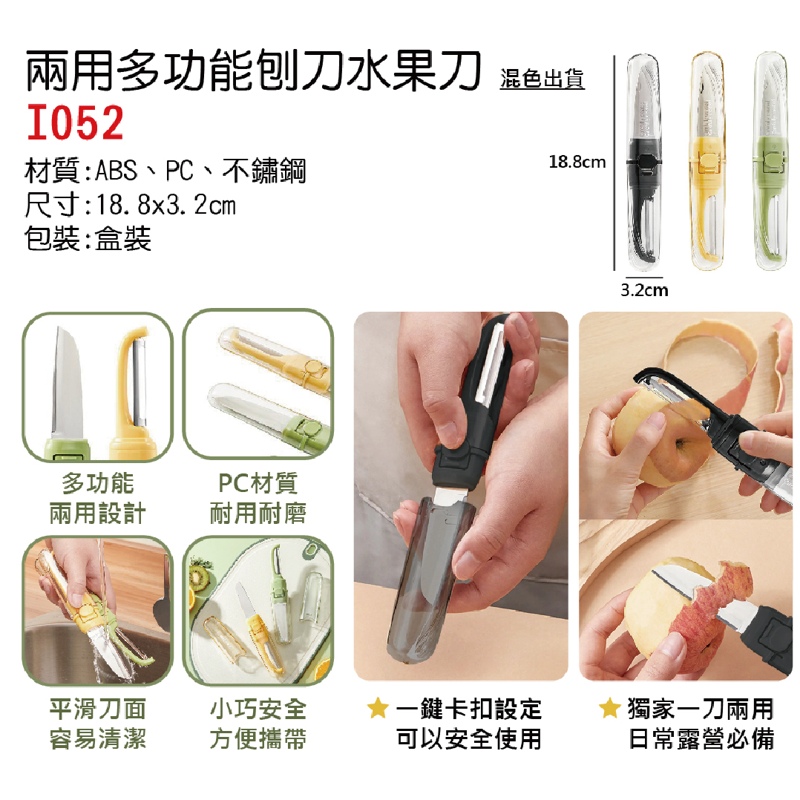 兩用多功能刨刀水果刀 混色出貨
I052
材質:ABS、PC、不鏽鋼
尺寸:18.8x3.2cm
包裝:盒裝

18.8cm
3.2cm

多功能
兩用設計

PC材質
耐用耐磨

平滑刀面
容易清潔

小巧安全
方便攜帶

★ 一鍵卡扣設定
可以安全使用

★ 獨家一刀兩用
日常露營必備