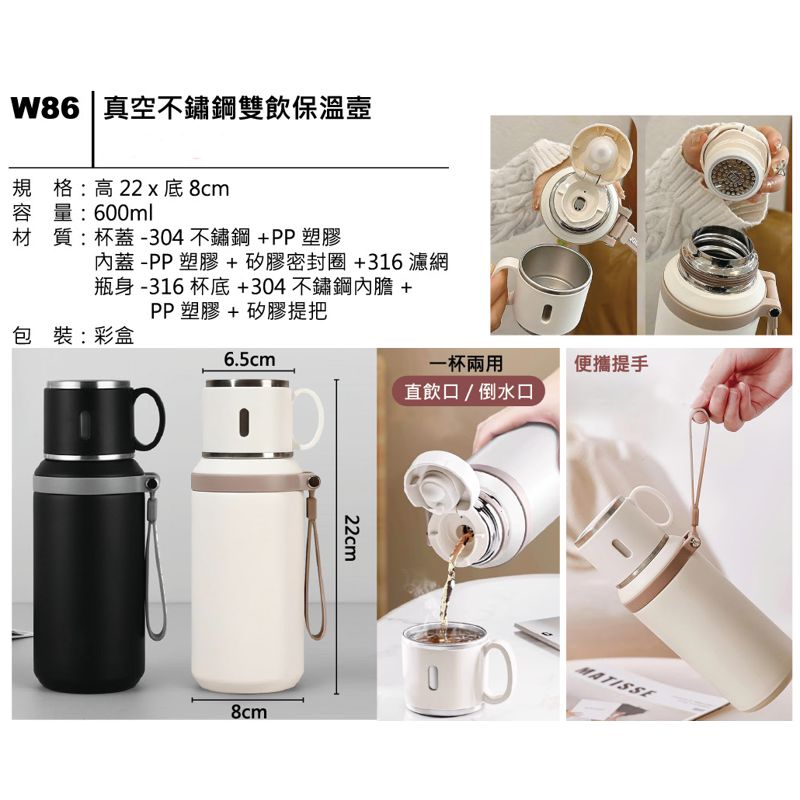 W86 真空不鏽鋼雙飲保溫壺

規 格：高 22 x 底 8cm
容 量：600ml
材 質：杯蓋 -304 不鏽鋼 +PP 塑膠
內蓋 -PP 塑膠 + 矽膠密封圈 +316 濾網
瓶身 -316 杯底 +304 不鏽鋼內膽 +
PP 塑膠 + 矽膠提把
包 裝：彩盒

6.5cm
22cm
8cm

一杯兩用
直飲口 / 倒水口

便攜提手

MATISSE